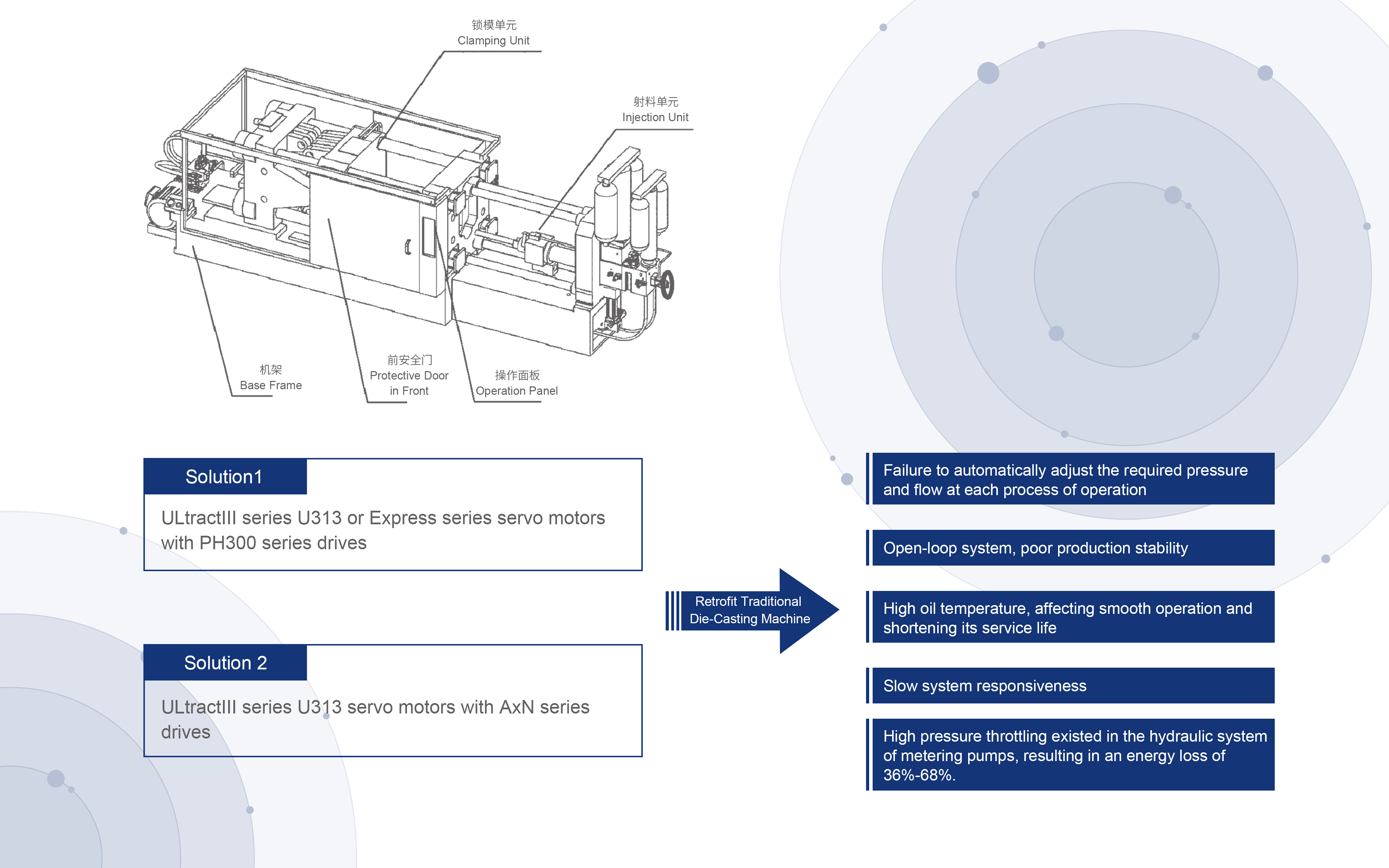 锁模单元
Clamping Unit

射料单元
Injection Unit

机架
Base Frame

前安全门
Protective Door in Front

操作面板
Operation Panel

Solution1

ULtractIII series U313 or Express series servo motors with PH300 series drives

Solution 2

ULtractIII series U313 servo motors with AxN series drives

Retrofit Traditional Die-Casting Machine

Failure to automatically adjust the required pressure and flow at each process of operation

Open-loop system, poor production stability

High oil temperature, affecting smooth operation and shortening its service life

Slow system responsiveness

High pressure throttling existed in the hydraulic system of metering pumps, resulting in an energy loss of 36%-68%.